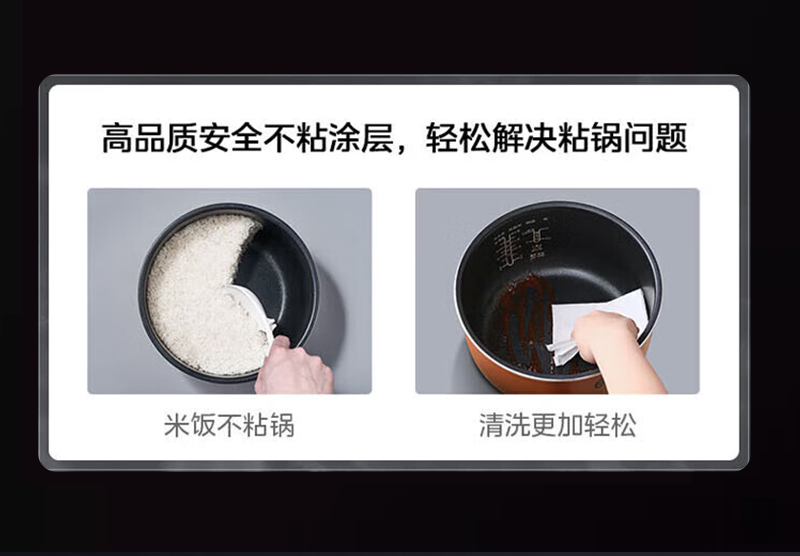 高品质安全不粘涂层，轻松解决粘锅问题

米饭不粘锅

清洗更加轻松