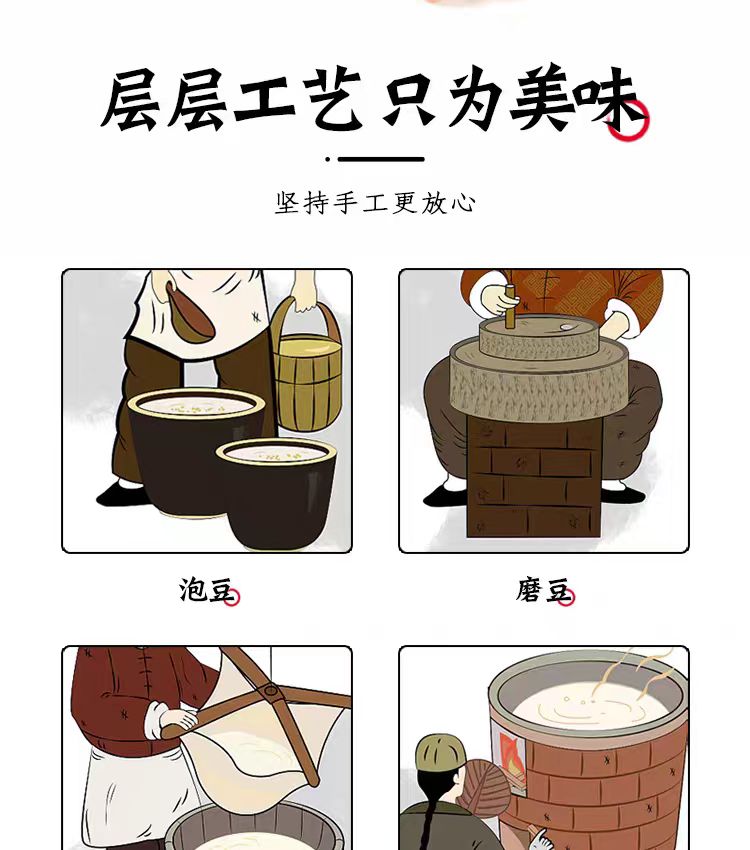 层层工艺 只为美味

坚持手工更放心

泡豆

磨豆