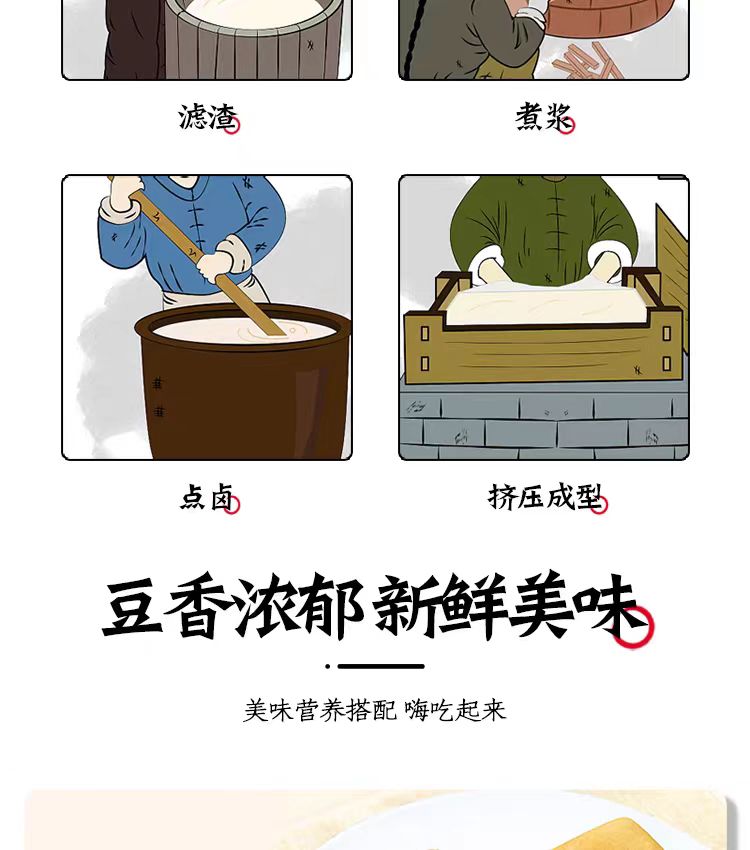 滤渣

煮浆

点卤

挤压成型

豆香浓郁 新鲜美味

美味营养搭配 嗨吃起来